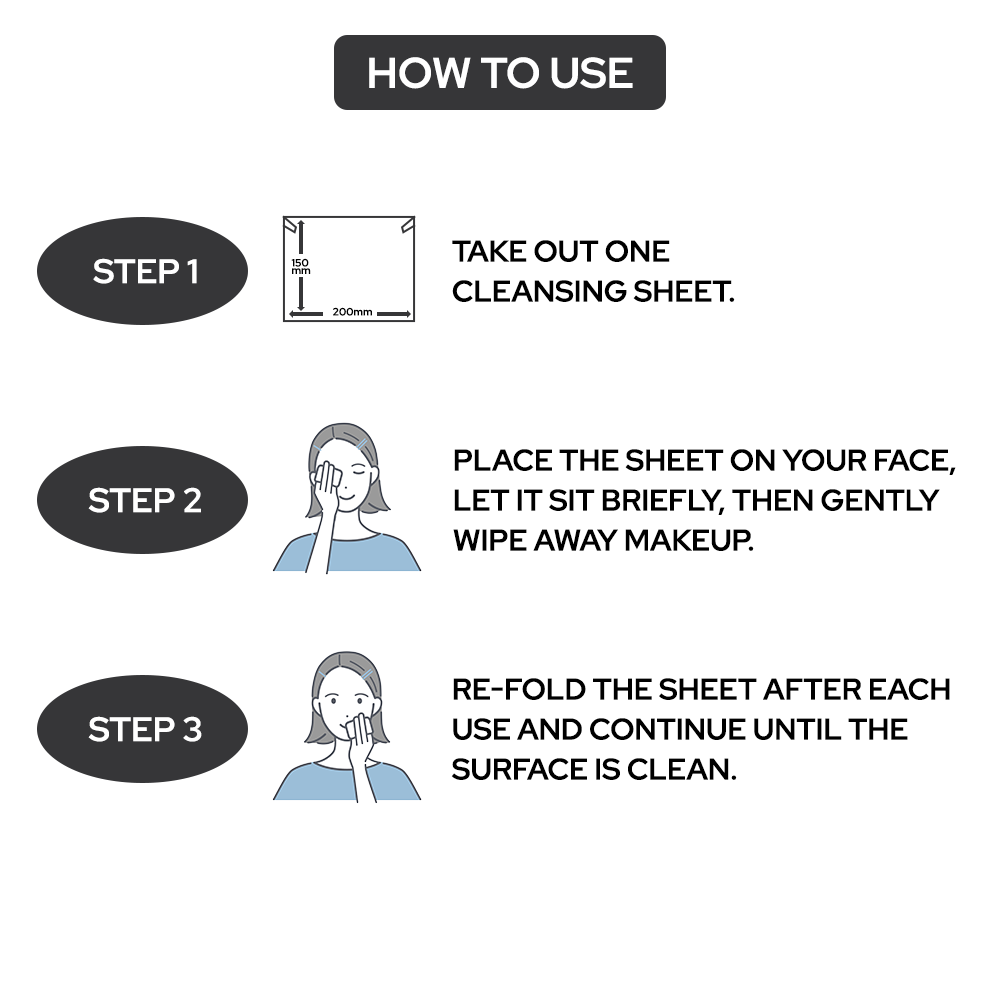 HOW TO USE

STEP 1

150 mm

200mm

TAKE OUT ONE CLEANSING SHEET.

STEP 2

PLACE THE SHEET ON YOUR FACE, LET IT SIT BRIEFLY, THEN GENTLY WIPE AWAY MAKEUP.

STEP 3

RE-FOLD THE SHEET AFTER EACH USE AND CONTINUE UNTIL THE SURFACE IS CLEAN.