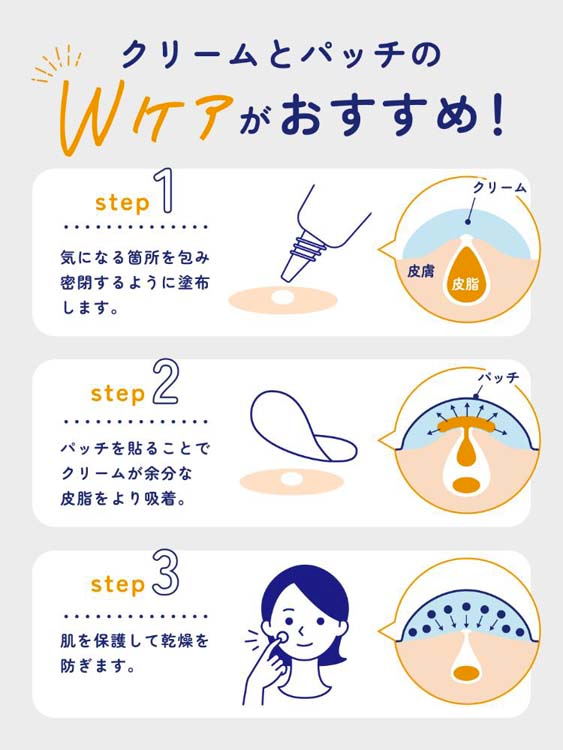 クリームとパッチの
Wケアがおすすめ!

step 1

気になる箇所を包み密閉するように塗布します。

クリーム
皮膚
皮脂

step 2

パッチを貼ることでクリームが余分な皮脂をより吸着。

パッチ

step 3

肌を保護して乾燥を防ぎます。