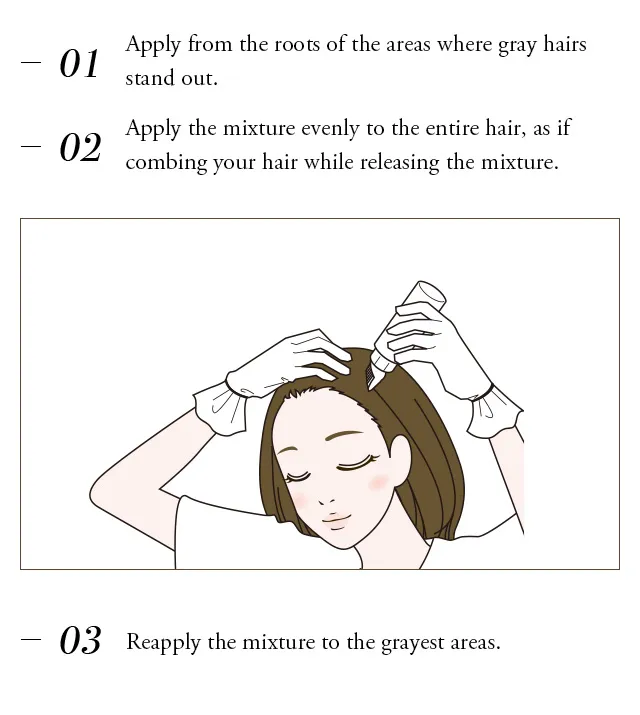 – 01 Apply from the roots of the areas where gray hairs stand out.

– 02 Apply the mixture evenly to the entire hair, as if combing your hair while releasing the mixture.

– 03 Reapply the mixture to the grayest areas.