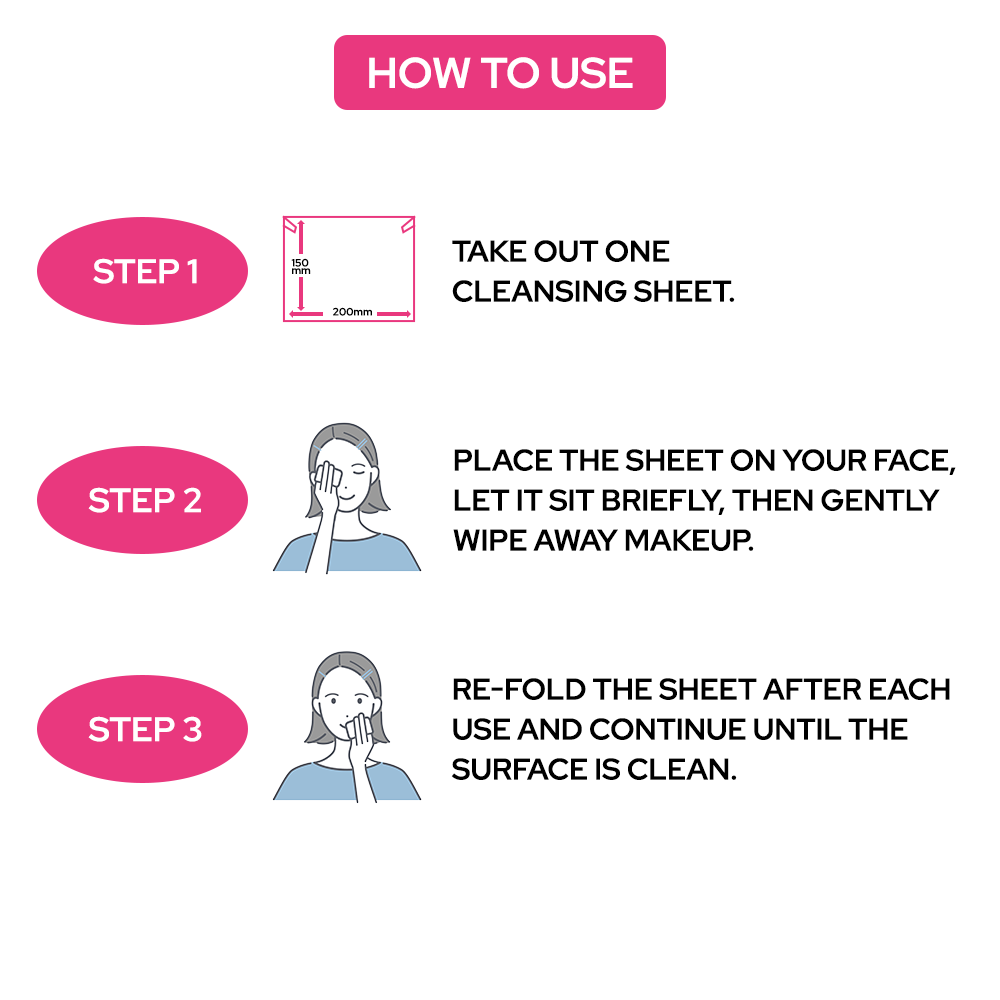 HOW TO USE

STEP 1

150 mm

200mm

TAKE OUT ONE CLEANSING SHEET.

STEP 2

PLACE THE SHEET ON YOUR FACE, LET IT SIT BRIEFLY, THEN GENTLY WIPE AWAY MAKEUP.

STEP 3

RE-FOLD THE SHEET AFTER EACH USE AND CONTINUE UNTIL THE SURFACE IS CLEAN.