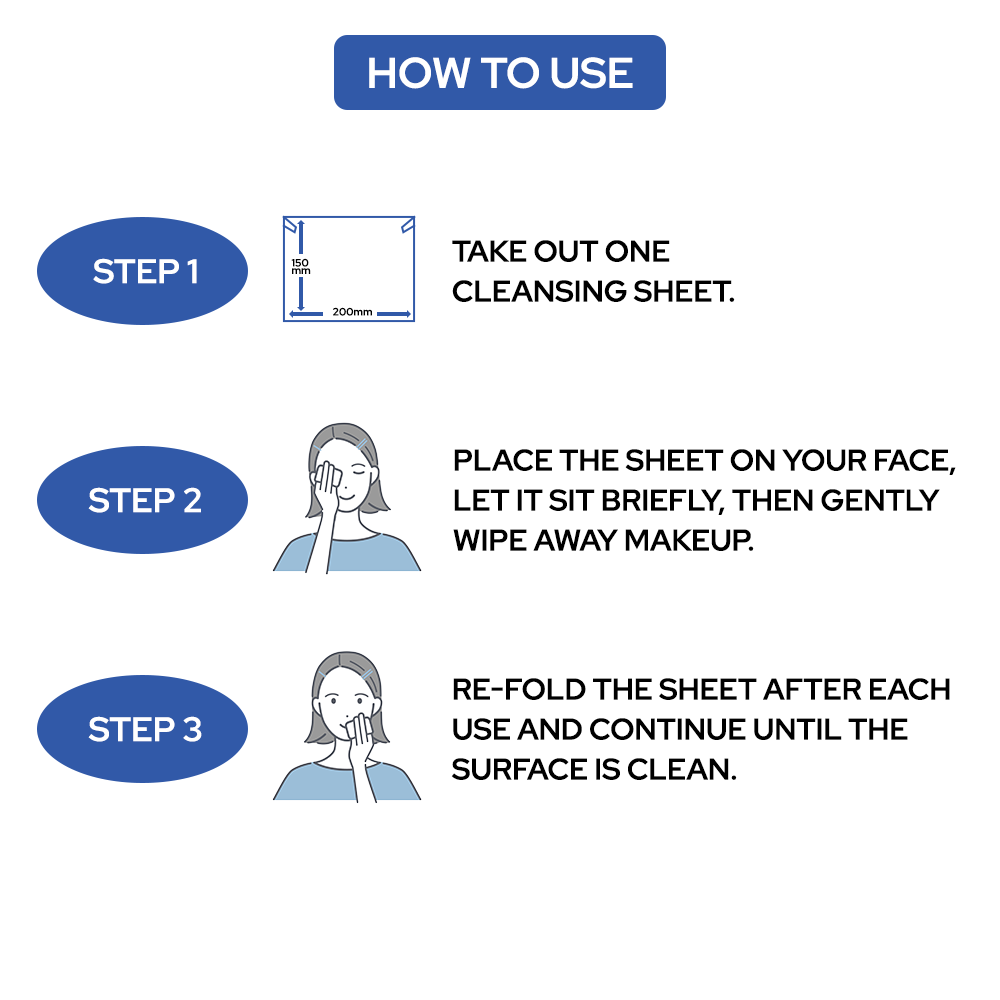 HOW TO USE

STEP 1

150 mm

200mm

TAKE OUT ONE CLEANSING SHEET.

STEP 2

PLACE THE SHEET ON YOUR FACE, LET IT SIT BRIEFLY, THEN GENTLY WIPE AWAY MAKEUP.

STEP 3

RE-FOLD THE SHEET AFTER EACH USE AND CONTINUE UNTIL THE SURFACE IS CLEAN.